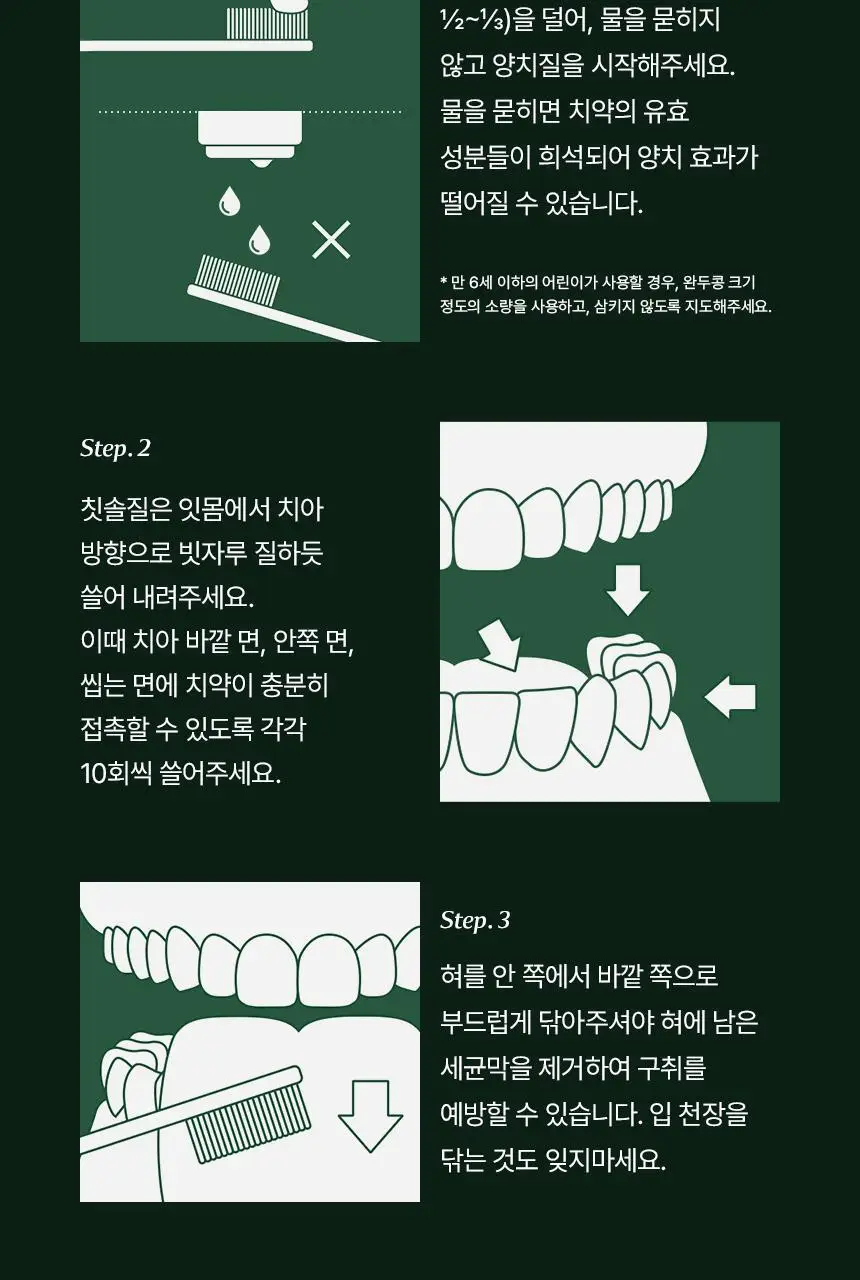 ½~⅓)을 덜어, 물을 묻히지 않고 양치질을 시작해주세요. 물을 묻히면 치약의 유효 성분들이 희석되어 양치 효과가 떨어질 수 있습니다.

* 만 6세 이하의 어린이가 사용할 경우, 완두콩 크기 정도의 소량을 사용하고, 삼키지 않도록 지도해주세요.

Step. 2

칫솔질은 잇몸에서 치아 방향으로 빗자루 질하듯 쓸어 내려주세요. 이때 치아 바깥 면, 안쪽 면, 씹는 면에 치약이 충분히 접촉할 수 있도록 각각 10회씩 쓸어주세요.

Step. 3

혀를 안 쪽에서 바깥 쪽으로 부드럽게 닦아주셔야 혀에 남은 세균막을 제거하여 구취를 예방할 수 있습니다. 입 천장을 닦는 것도 잊지마세요.